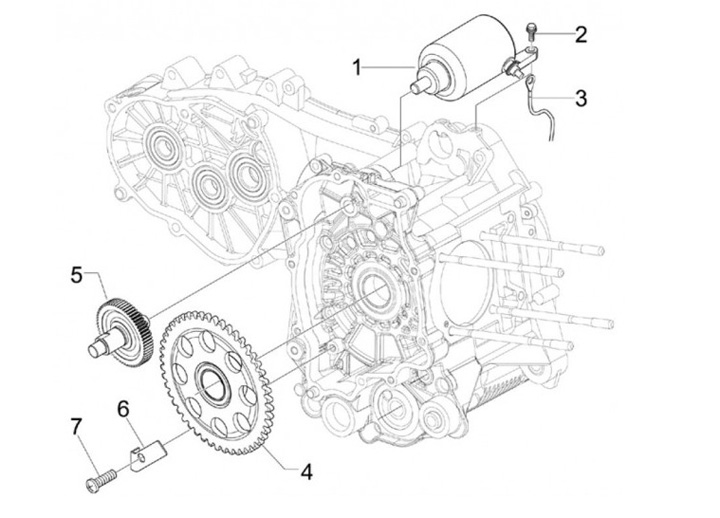 1
2
3
5
6
7
4