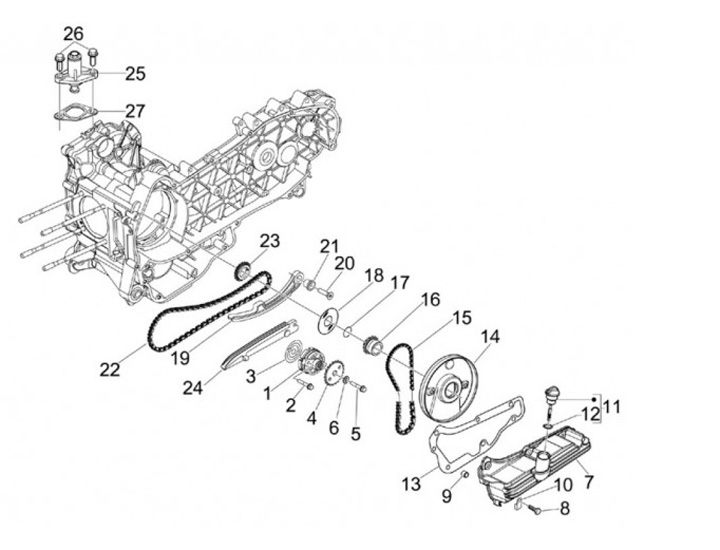 26
25
27
23
21
20
18
17
16
15
14
22
19
24
3
1
2
4
6
5
11
12
13
9
10
7
8