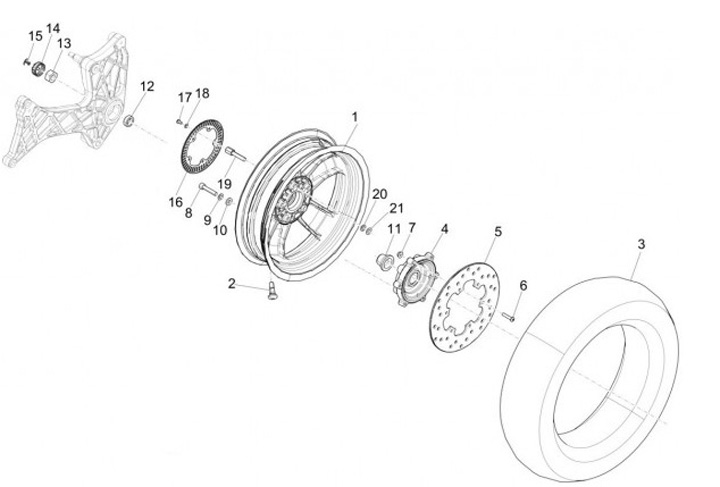 15 14 13 12 17 18 1 19 16 8 9 10 20 21 11 7 4 5 3 2 6