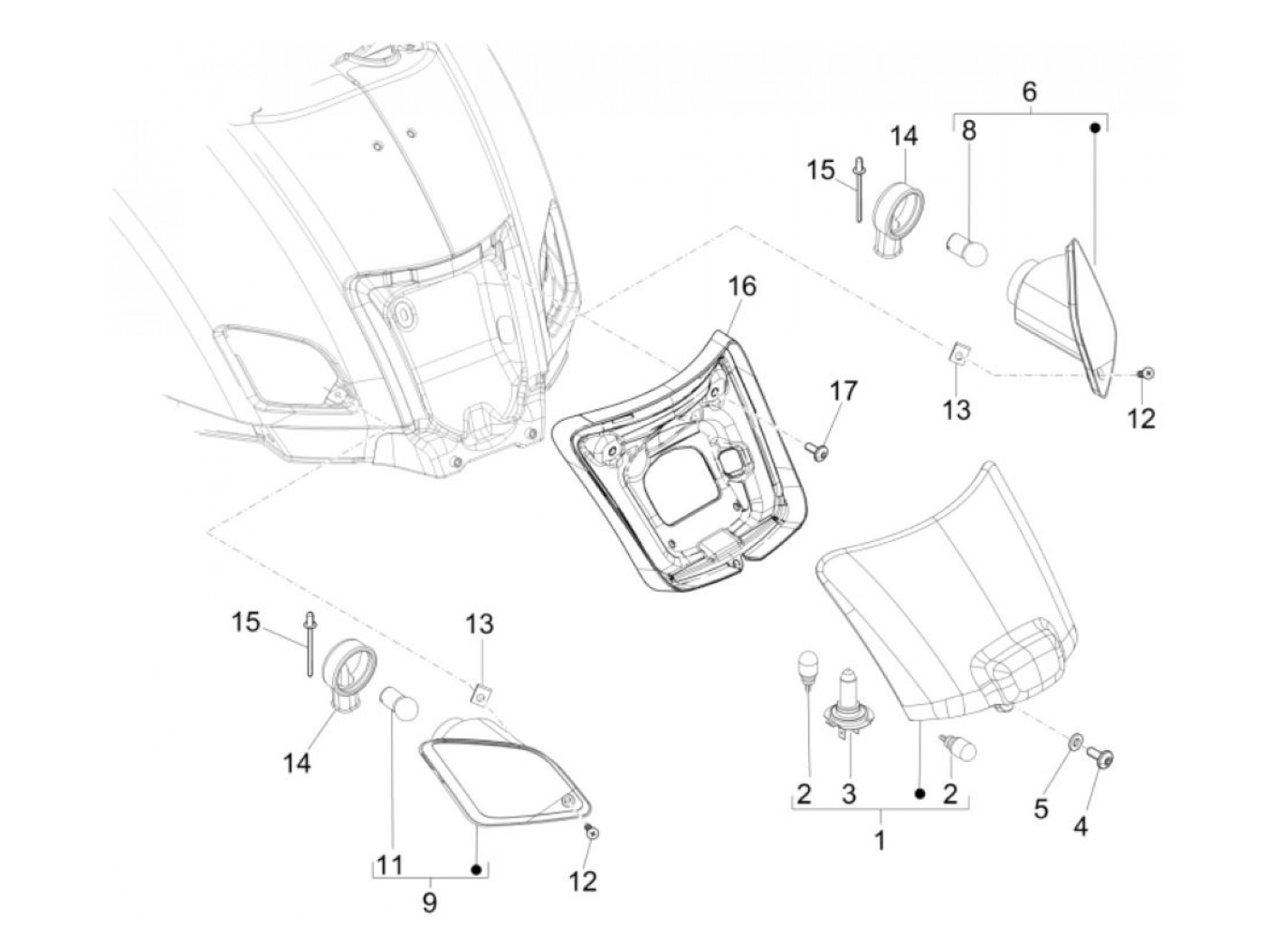 6
14
8
15
16
17
13
12
15
13
14
11
9
12
2
3
2
1
5
4