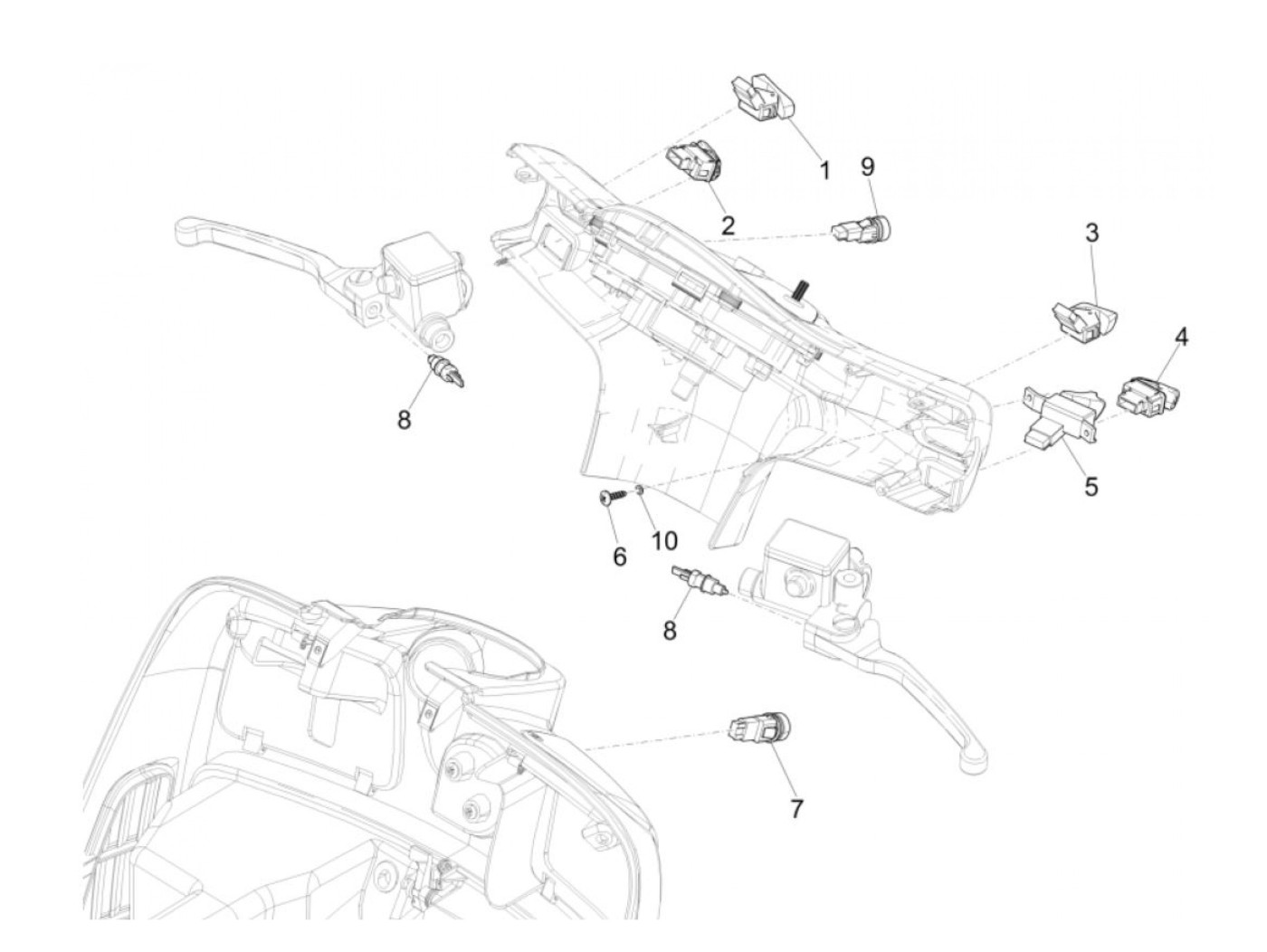 1
9
2
3
4
8
5
6
10
8
7