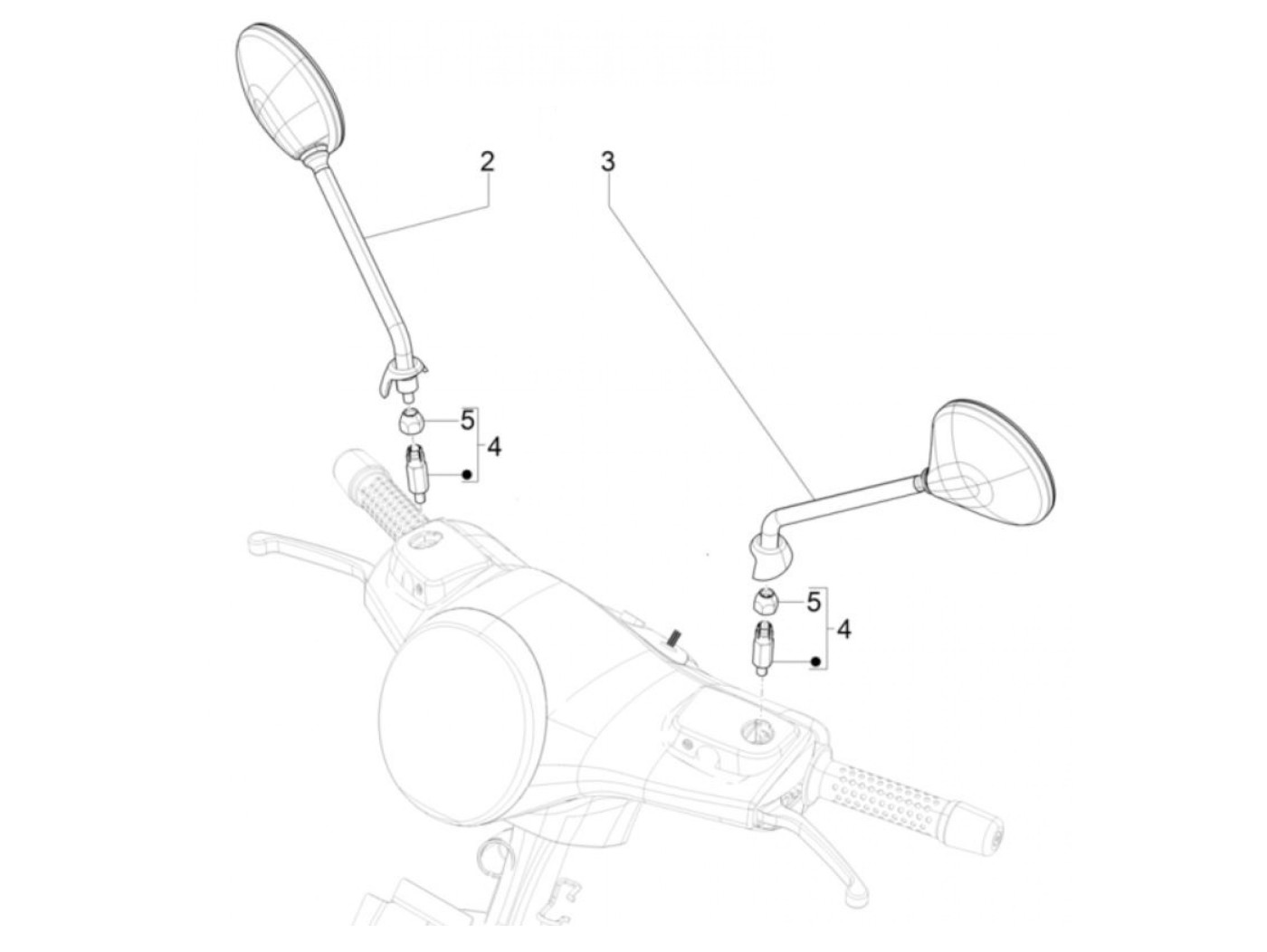 2
3
5
4
5
4