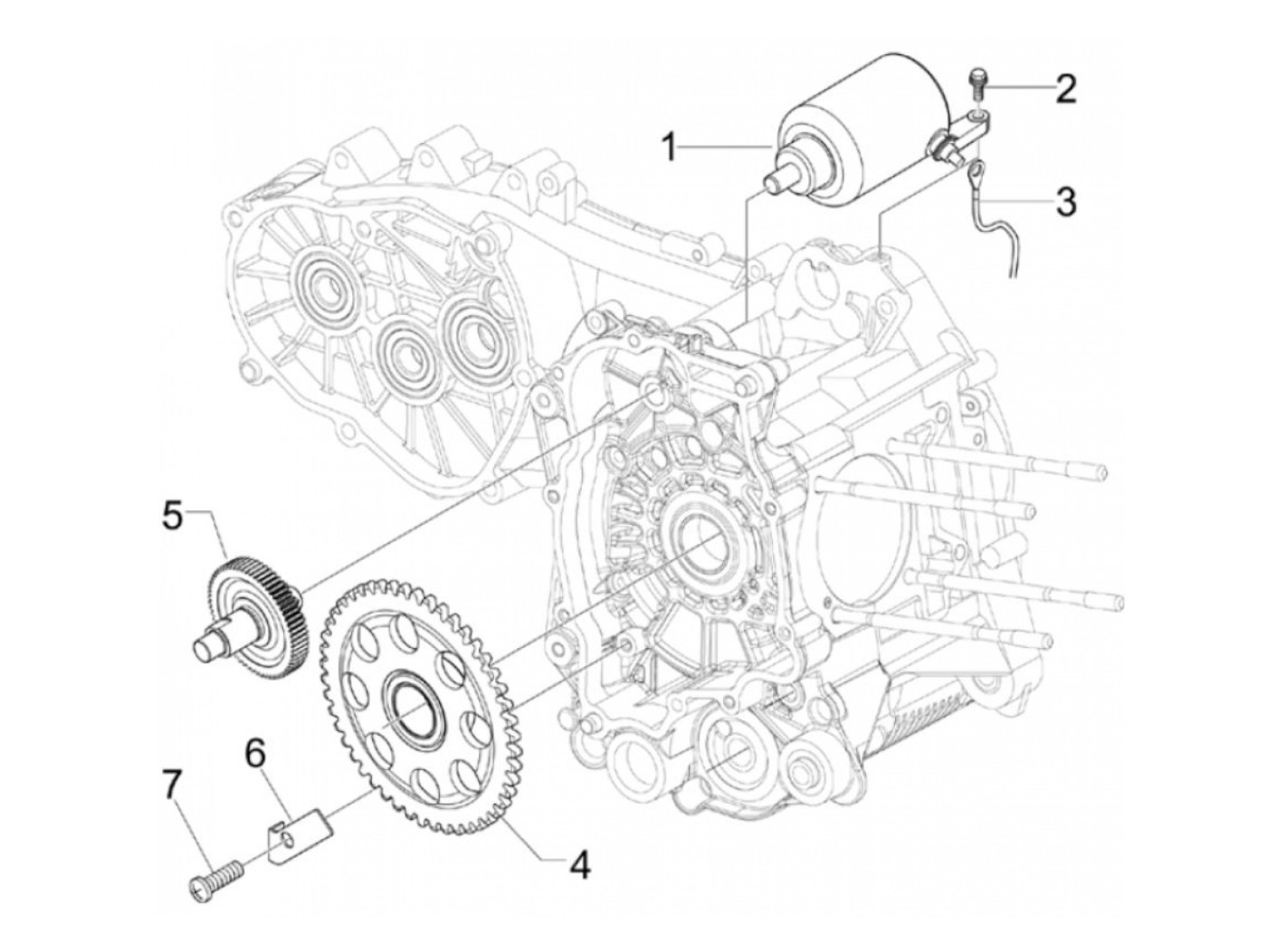 1
2
3
5
6
7
4