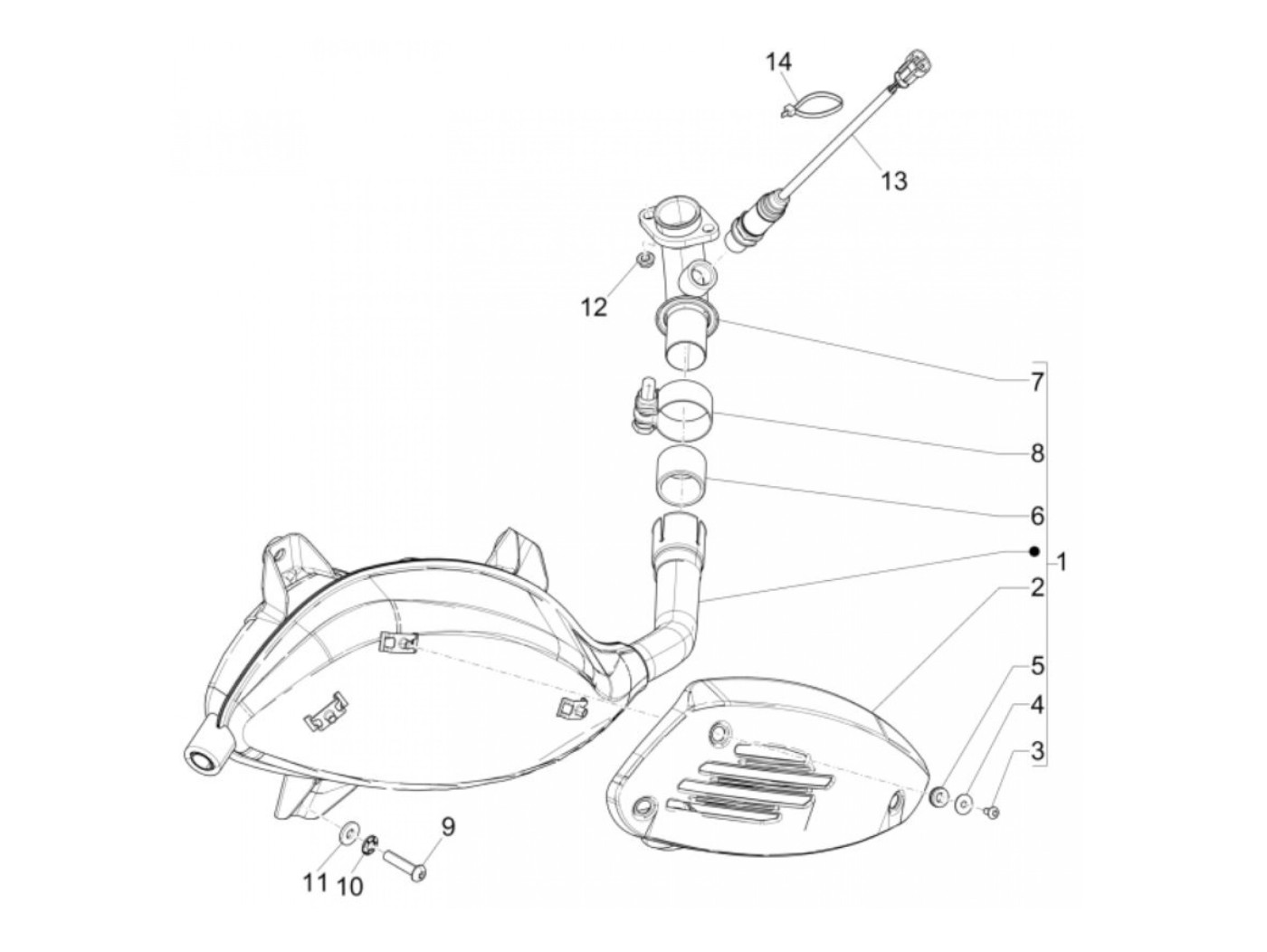 14
13
12
7
8
6
1
2
5
4
3
9
11
10