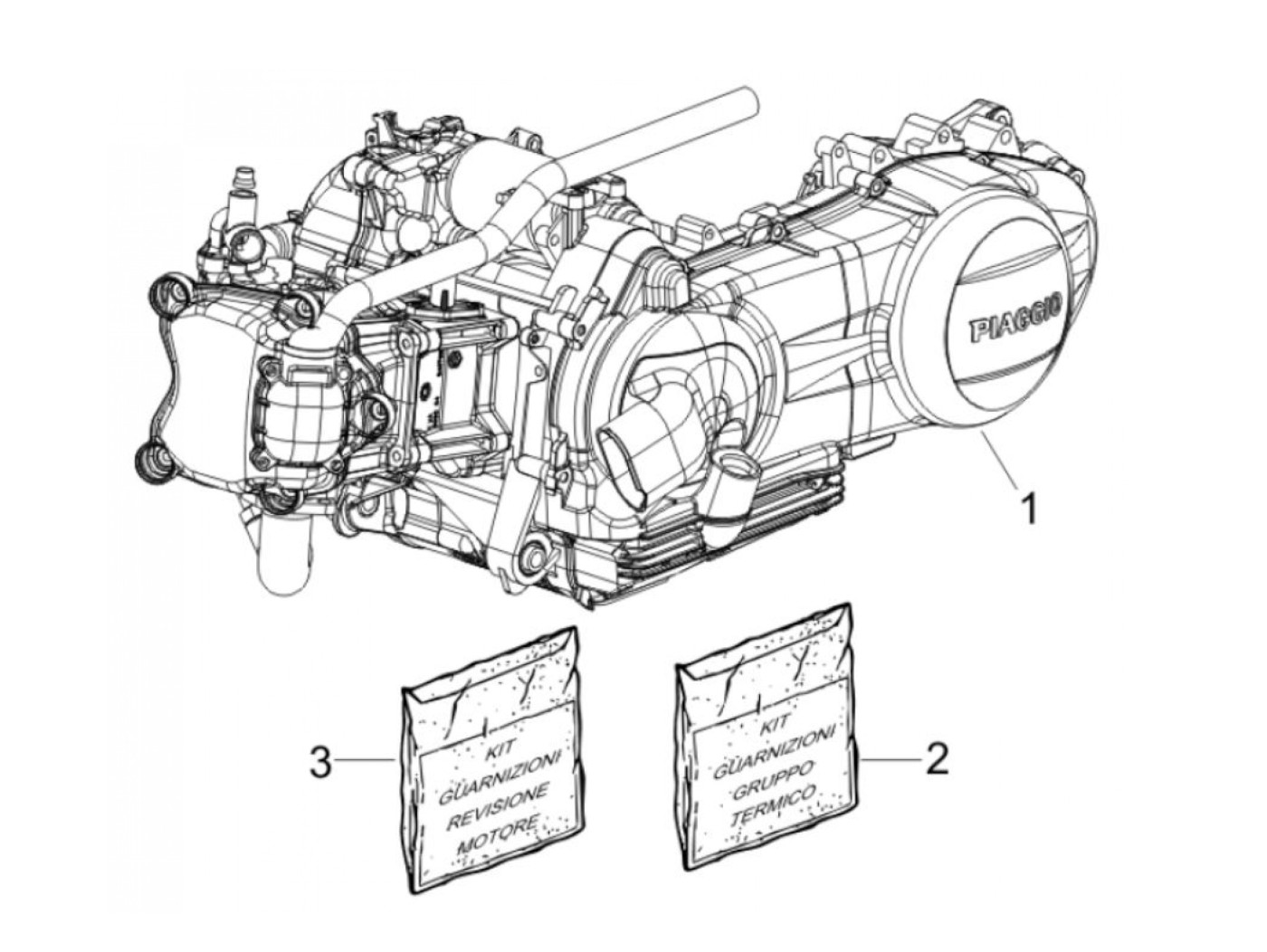 PIAGGIO

1

3

KIT GUARNIZIONI REVISIONE MOTORE

KIT GUARNIZIONI GRUPPO TERMICO

2