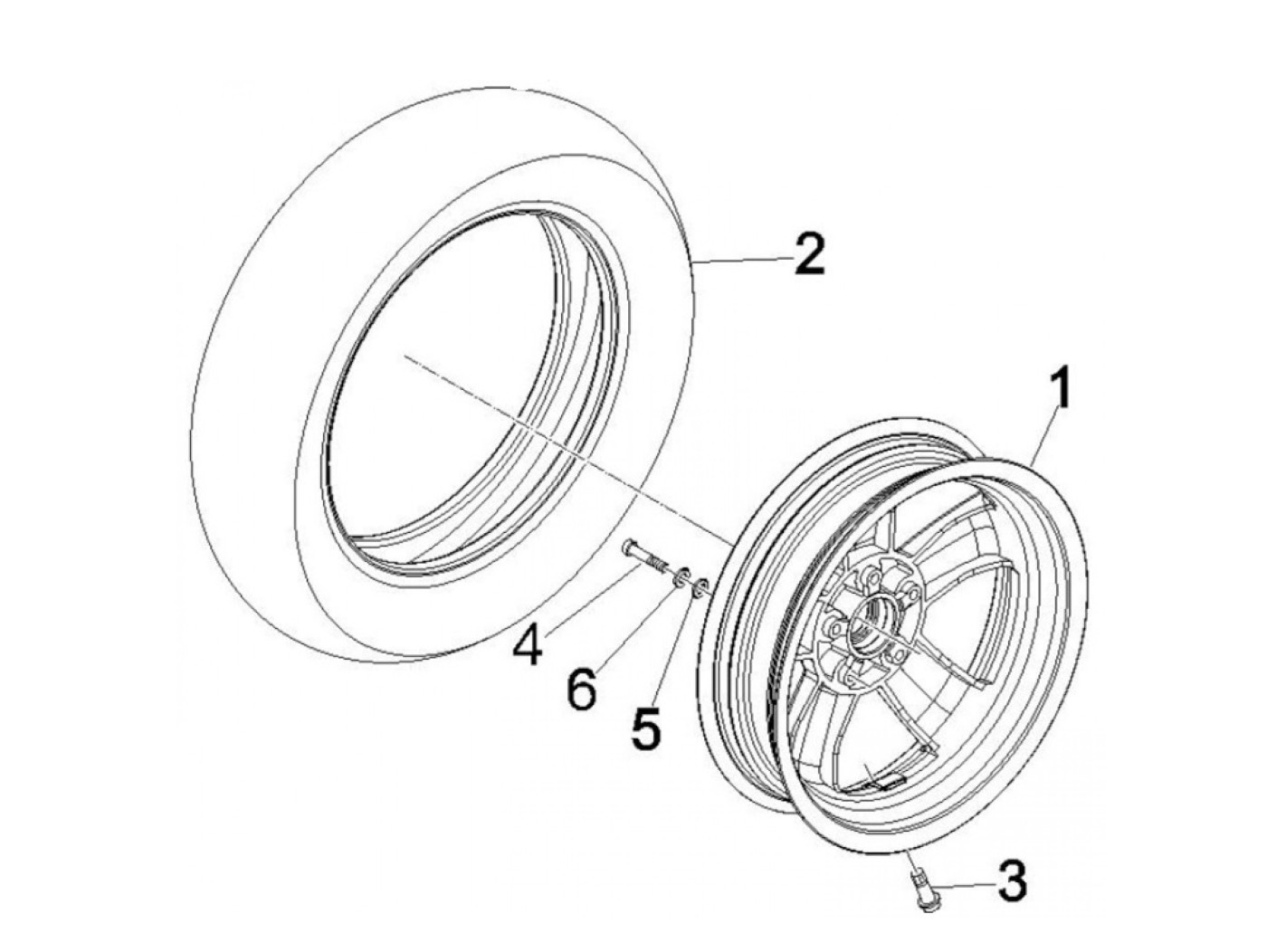 2
1
4
6
5
3