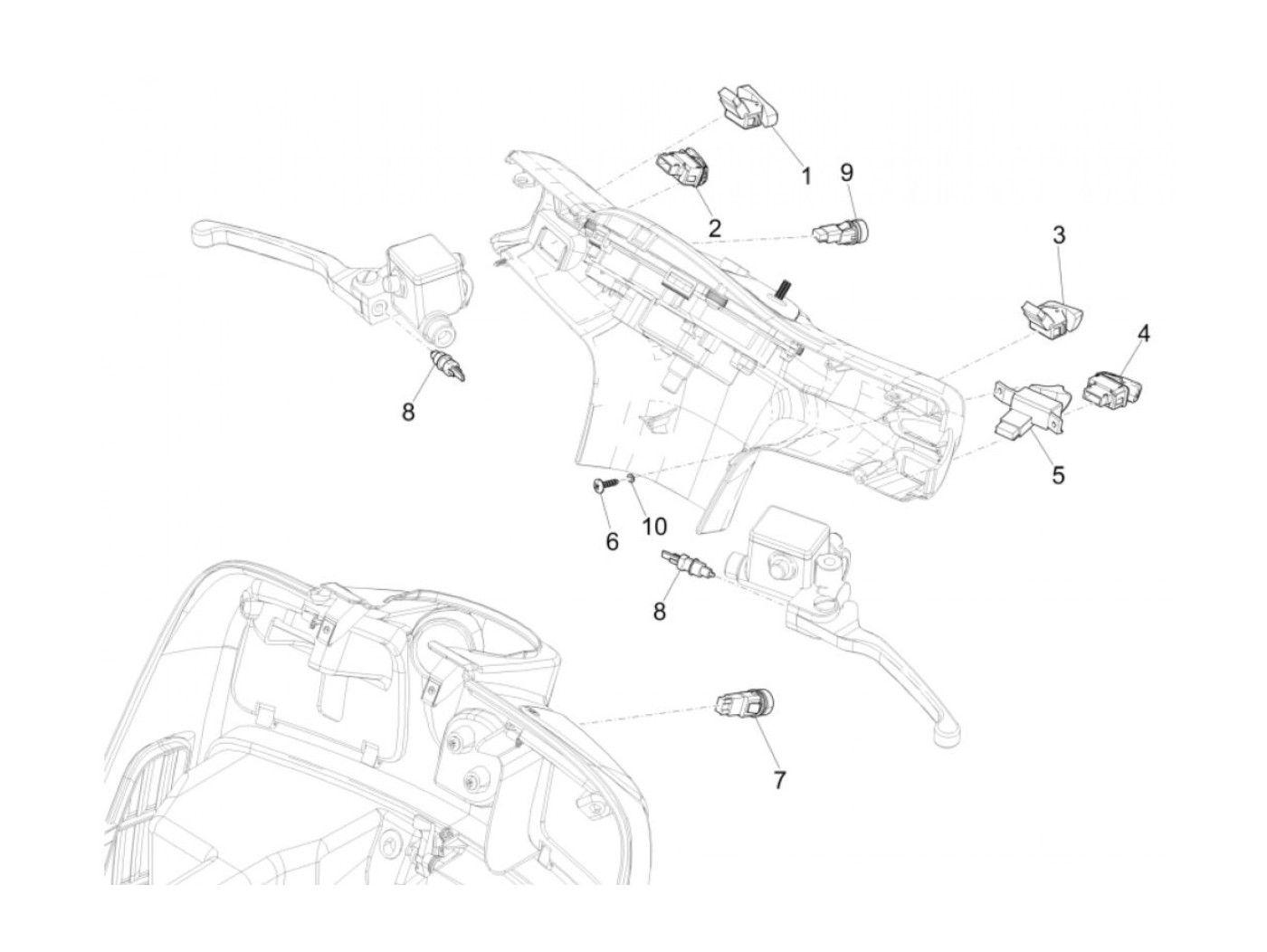 1
9
2
3
4
8
5
6
10
8
7