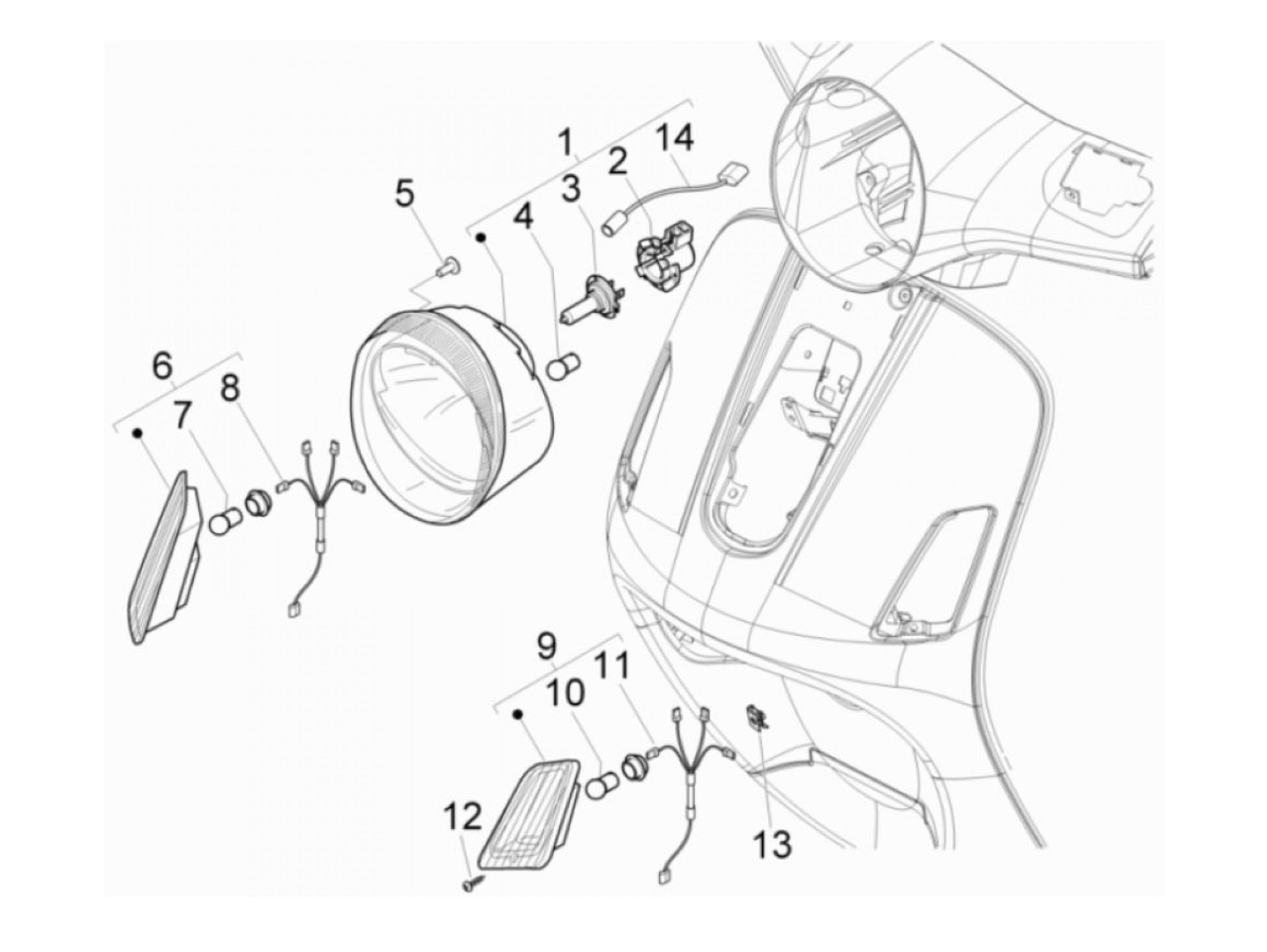 1
14
2
3
5
4
6
7
8
9
10
11
12
13