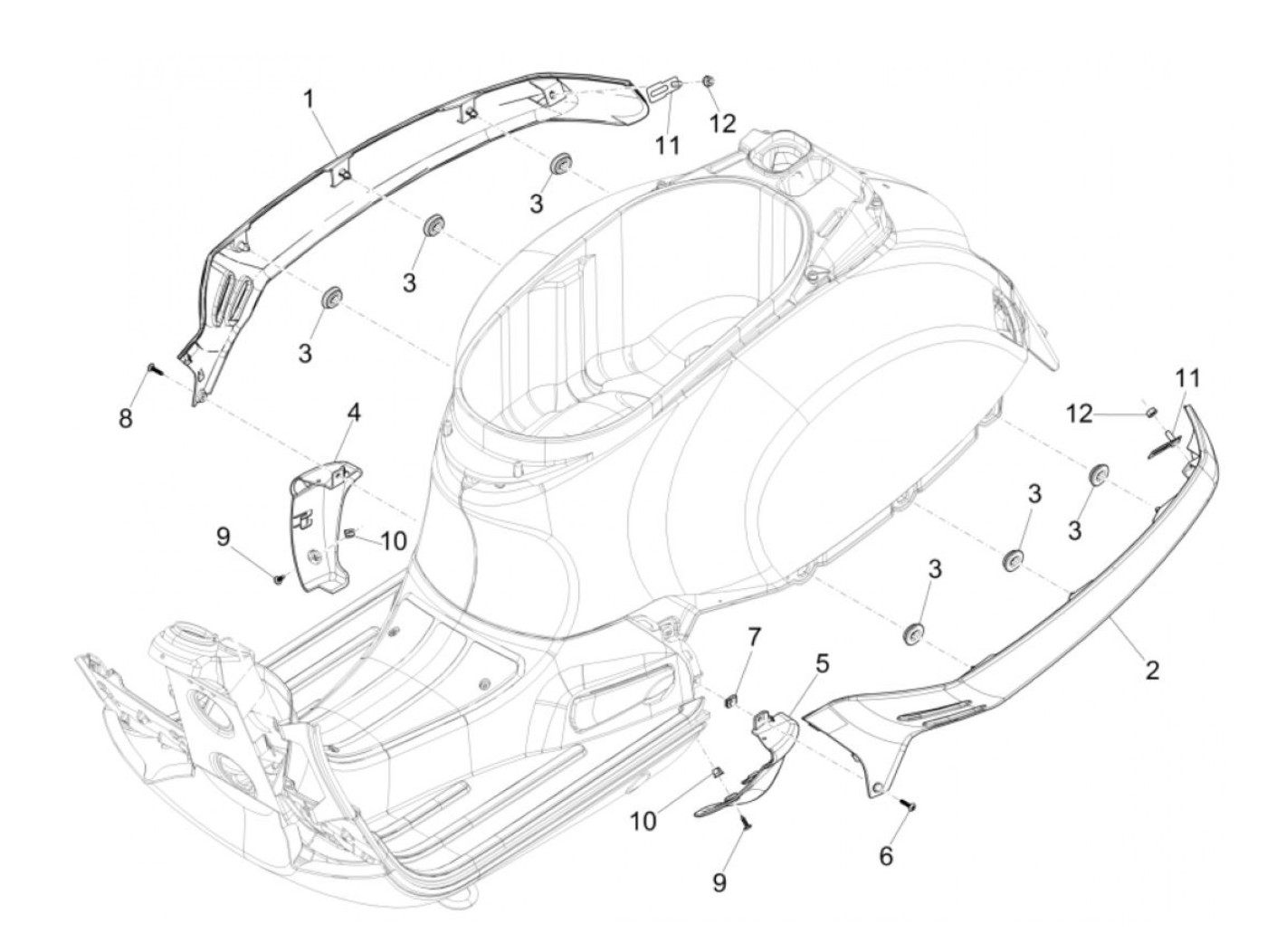 1
11
12
3
3
3
8
4
9
10
12
11
3
3
3
7
5
2
10
9
6