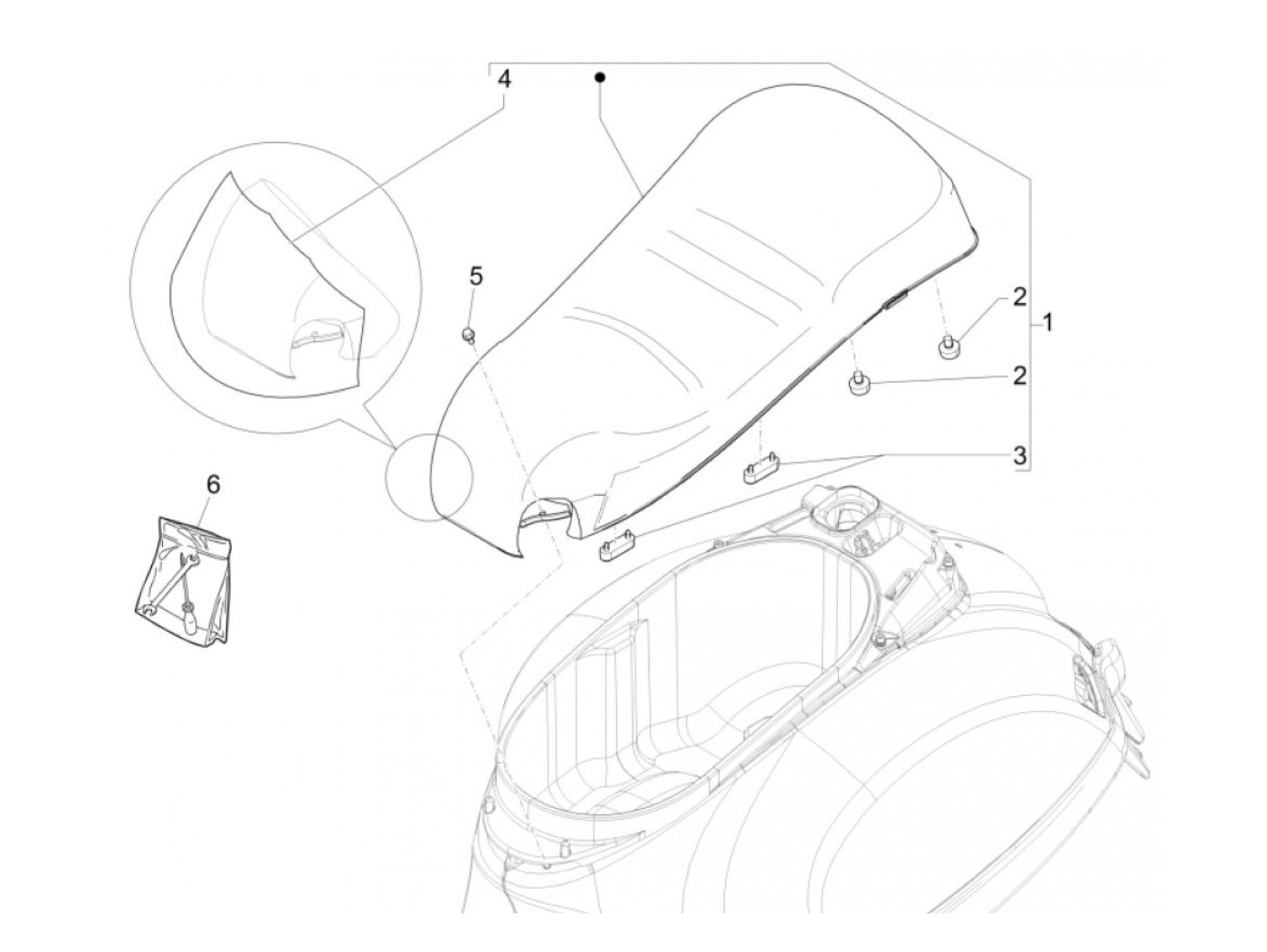 4
5
2
1
2
3
6