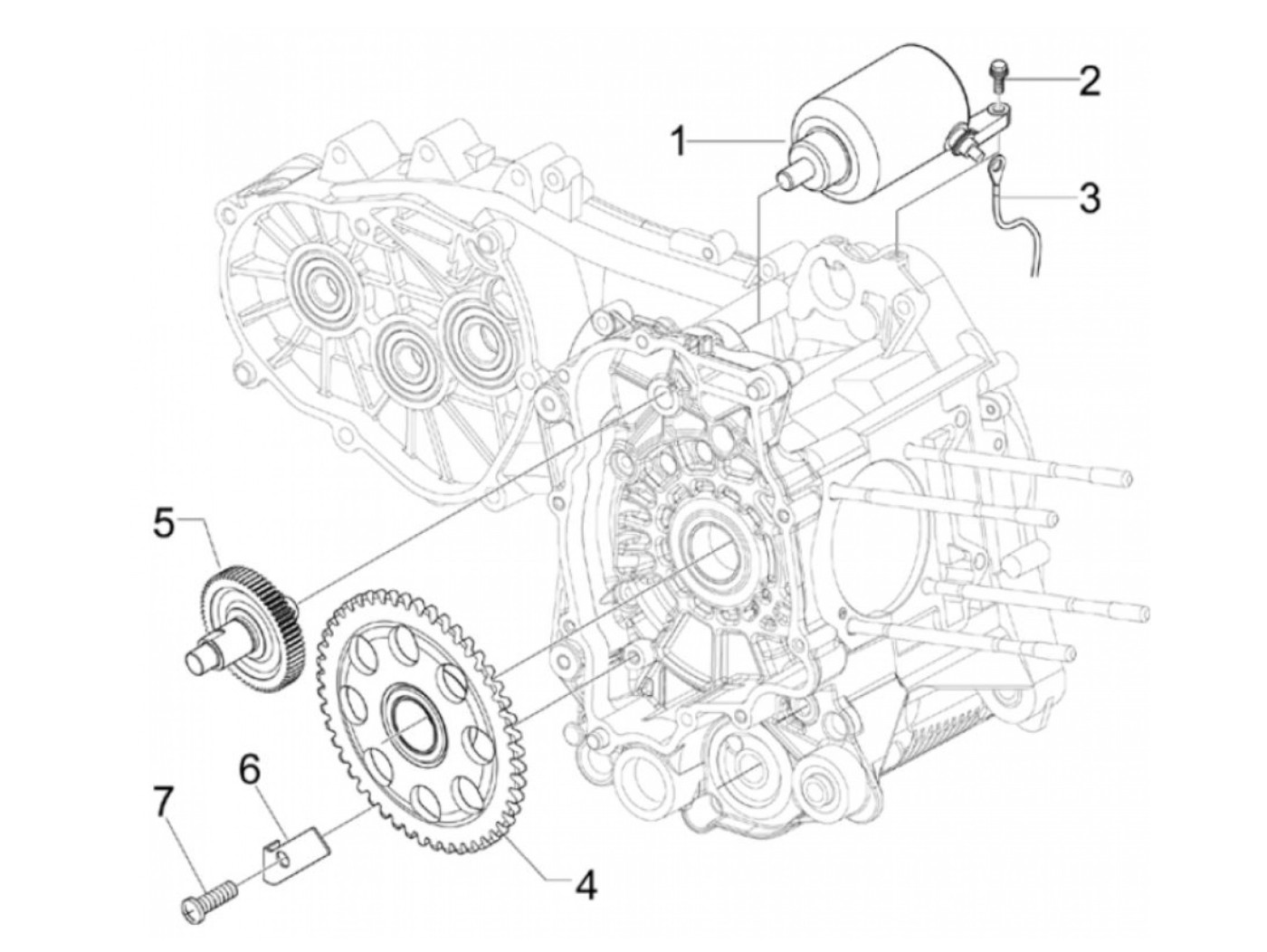 2
1
3
5
6
7
4