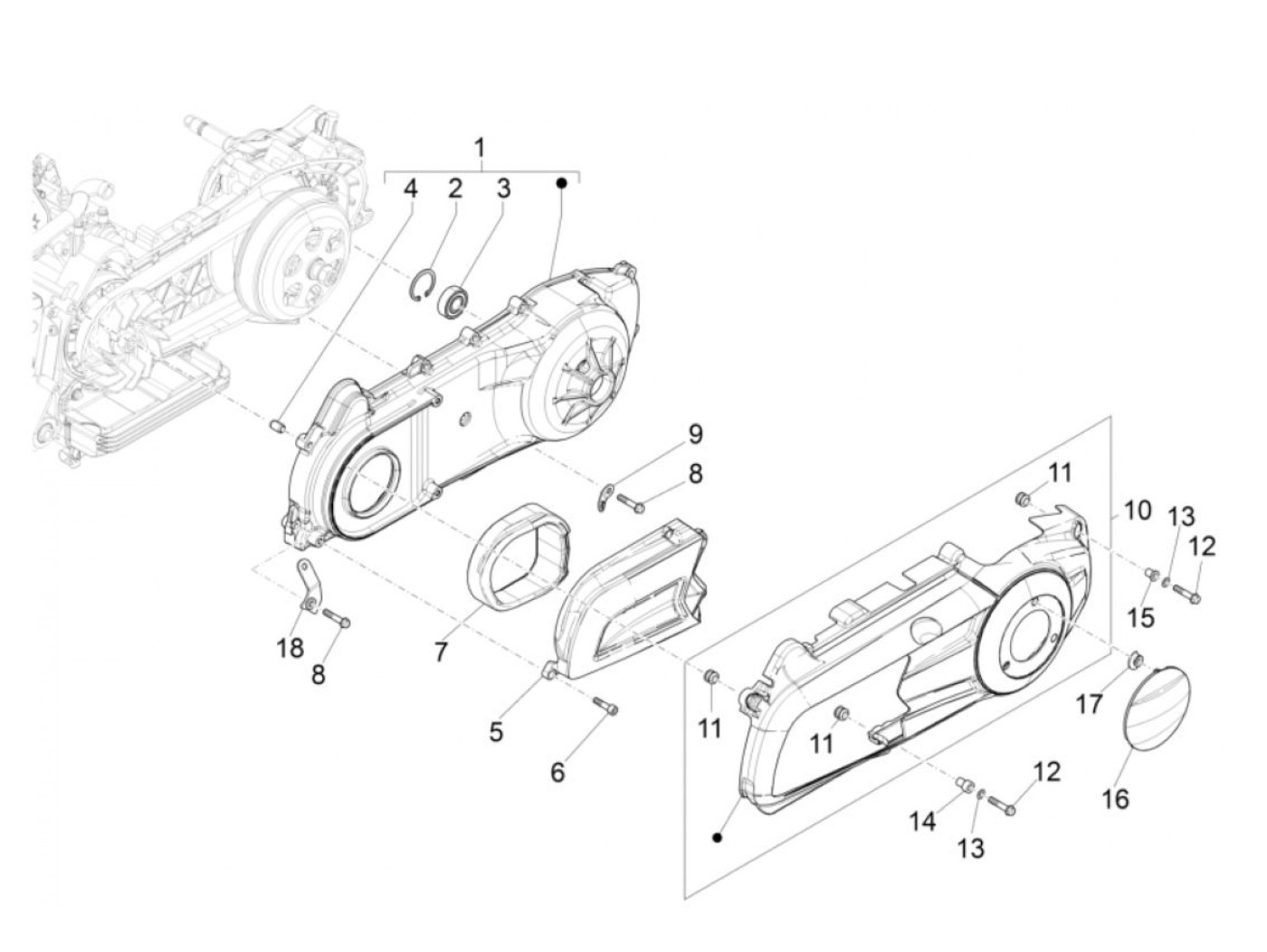 1
4
2
3
9
8
11
10
13
12
15
18
8
7
5
6
11
11
17
16
12
14
13