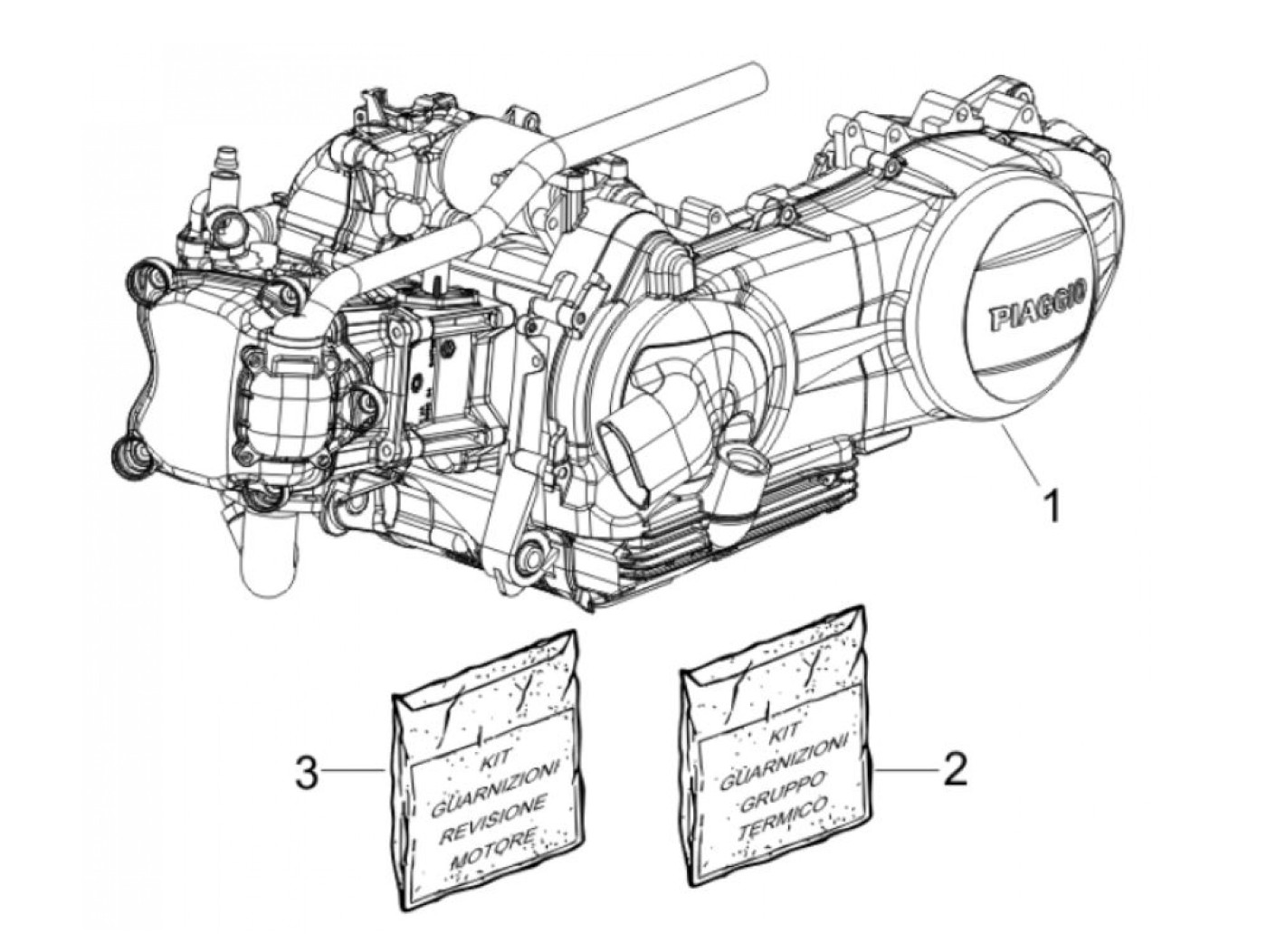 PIAGGIO

1

3

KIT GUARNIZIONI REVISIONE MOTORE

KIT GUARNIZIONI GRUPPO TERMICO

2