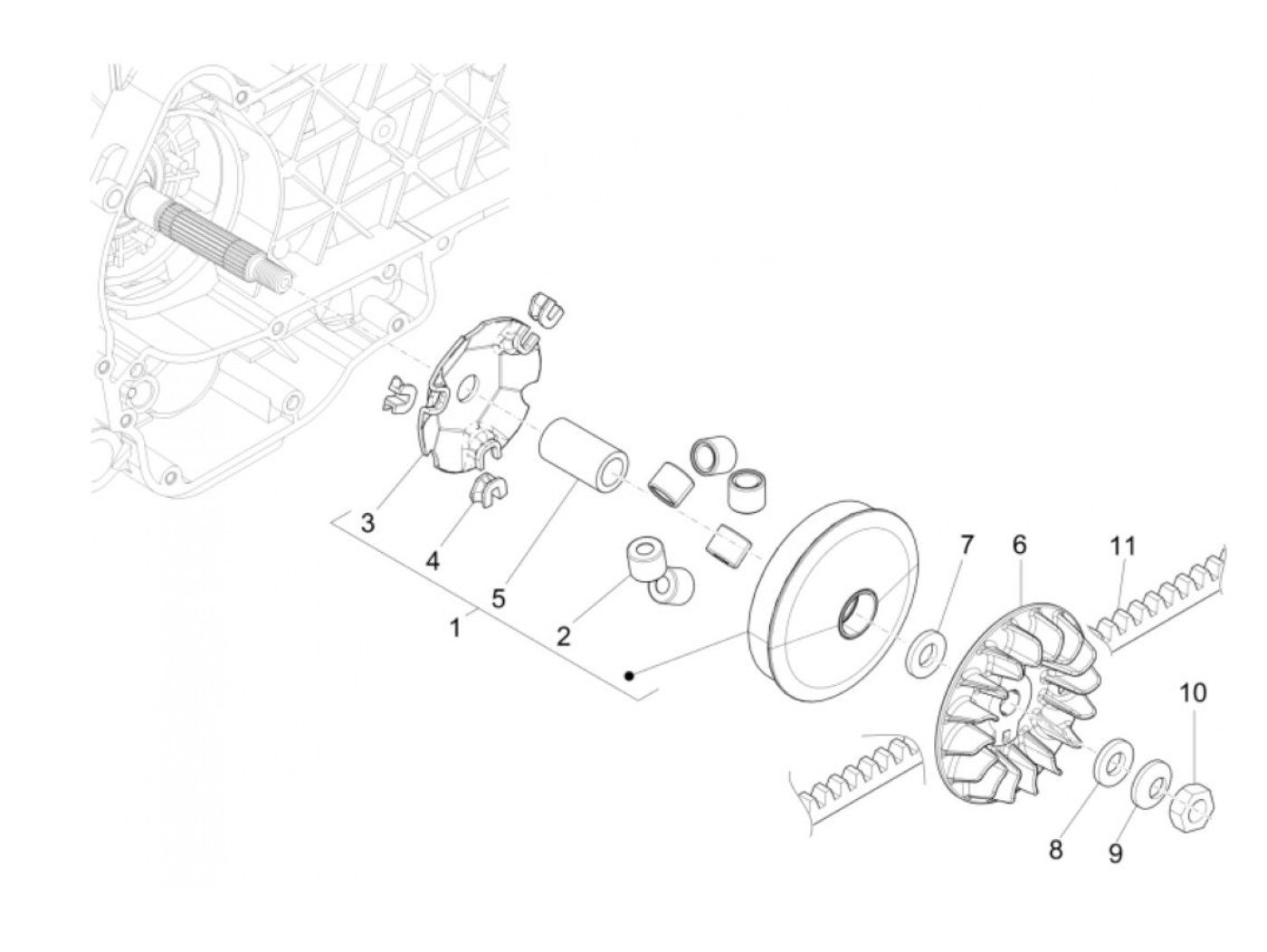 3
4
5
1
2
7
6
11
10
8
9