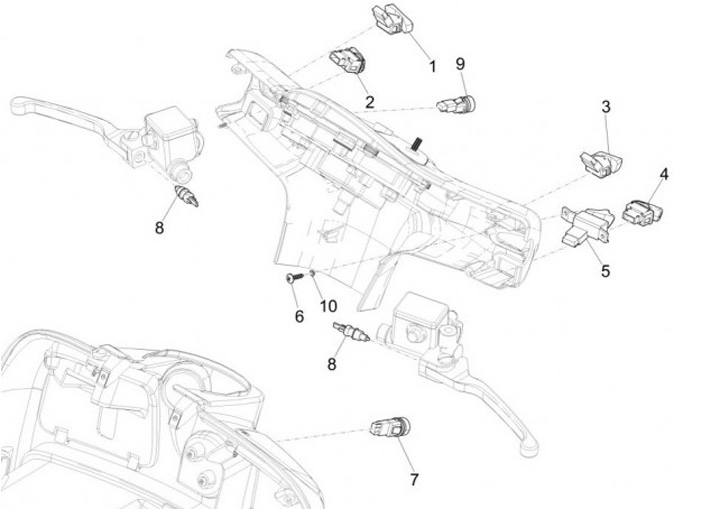 1
9
2
3
4
8
5
6
10
8
7