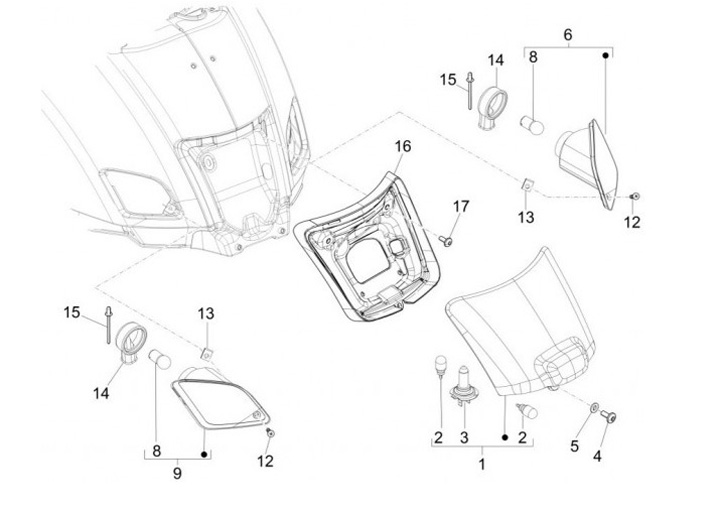 6
14
8
15
16
17
13
12
15
13
14
8
9
12
2
3
2
1
5
4