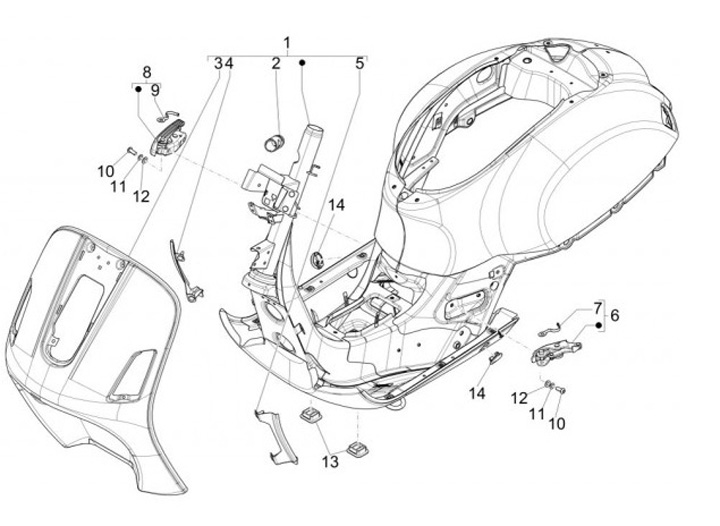 1
3 4
2
5
8
9
10
11
12
14
7
6
14
12
11
10
13