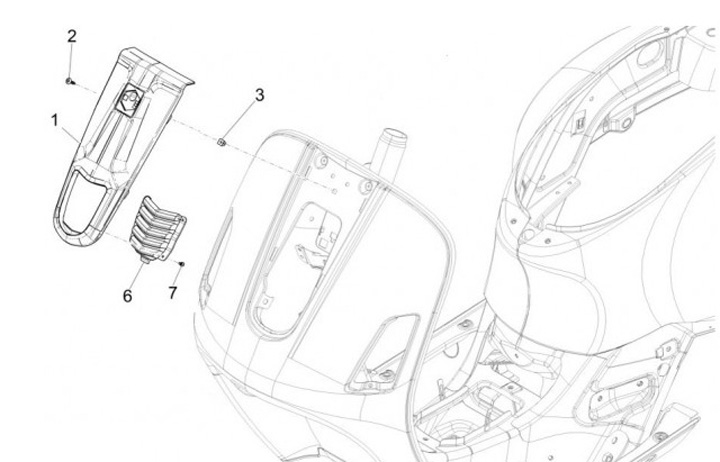 2
3
1
6
7