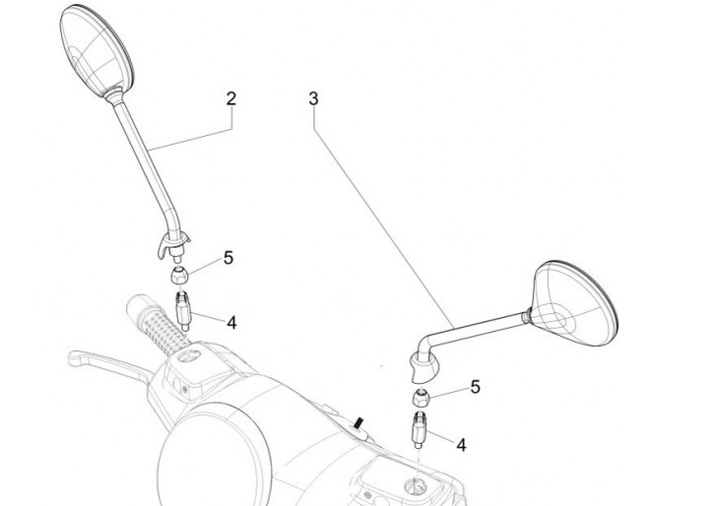 2
3
5
4
5
4