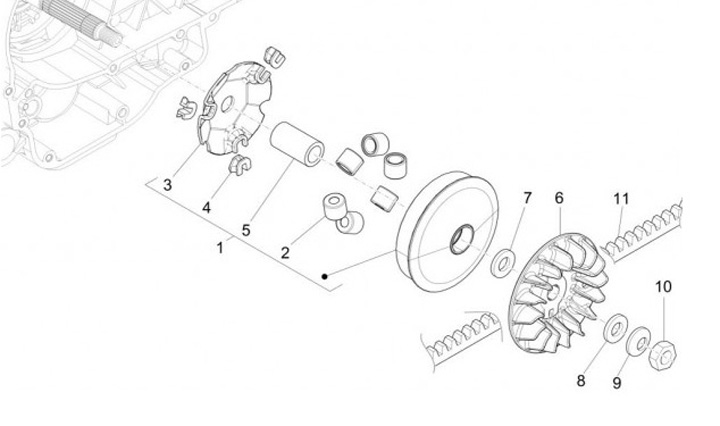 3
4
5
1
2
7
6
11
10
8
9