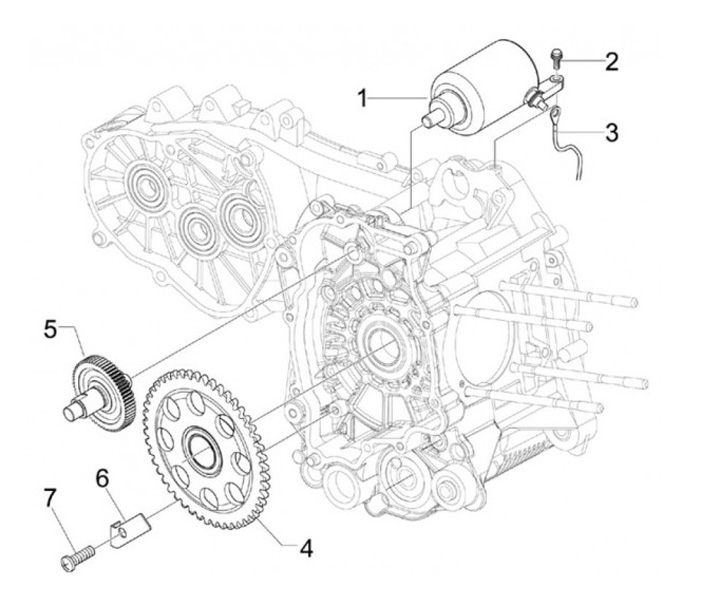 1
2
3
5
6
7
4