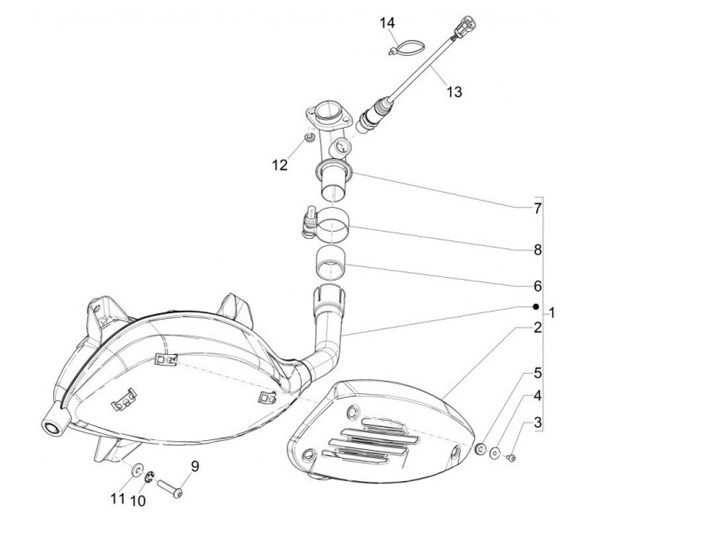 14
13
12
7
8
6
1
2
5
4
3
9
11
10