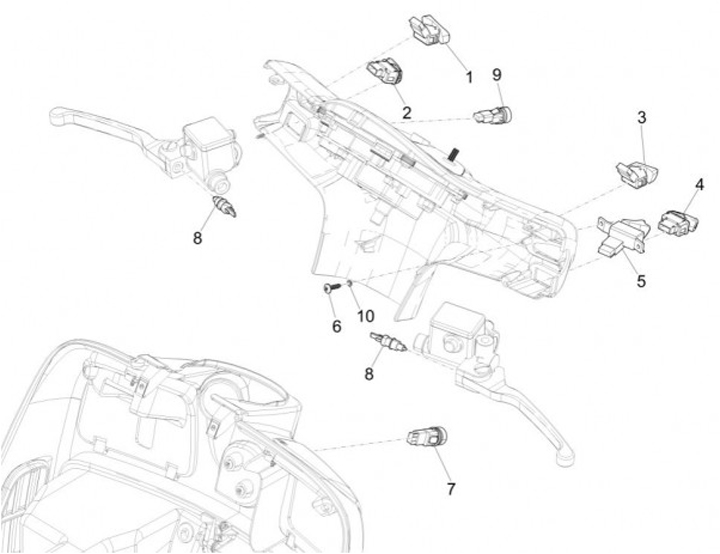 1
9
2
3
4
8
5
6
10
8
7