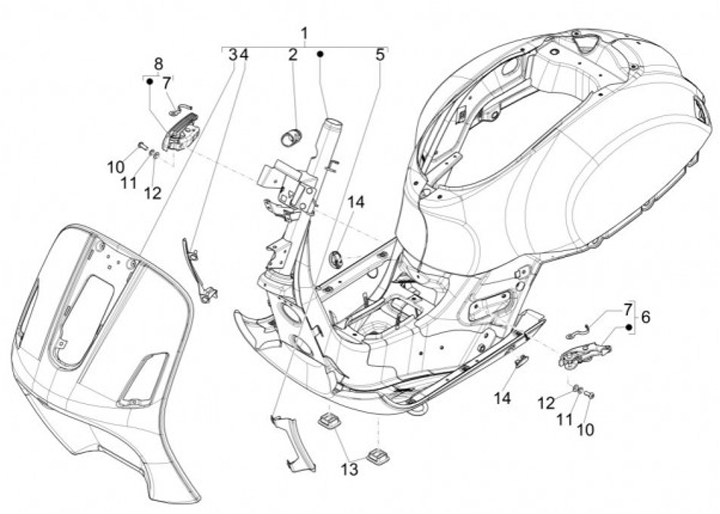 1
3
4
2
5
8
7
10
11
12
14
7
6
14
12
11
10
13