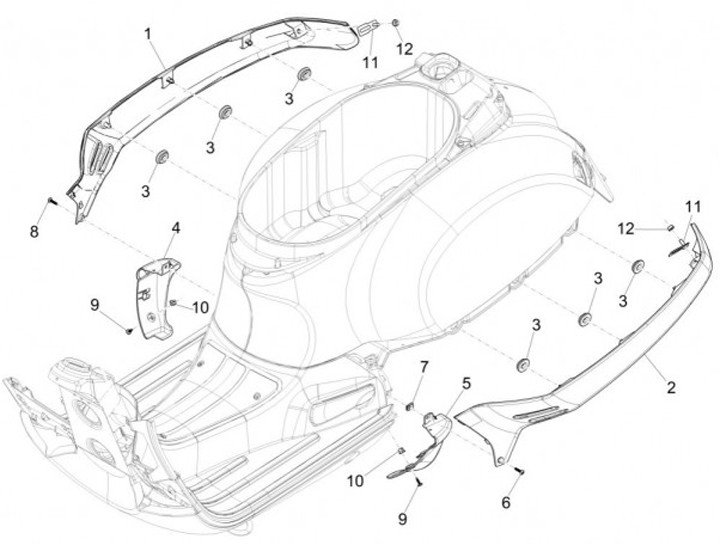 1
11
12
3
3
3
8
4
9
10
12
11
3
3
3
2
7
5
10
9
6