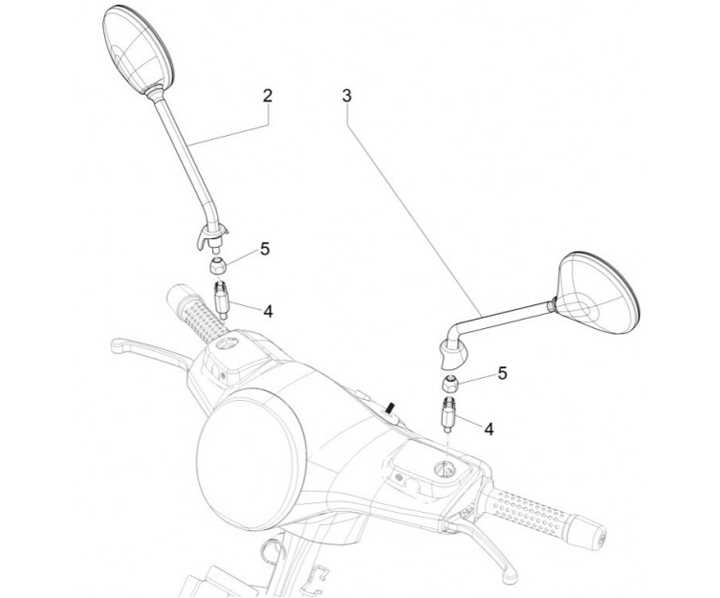 2
3
5
4
5
4