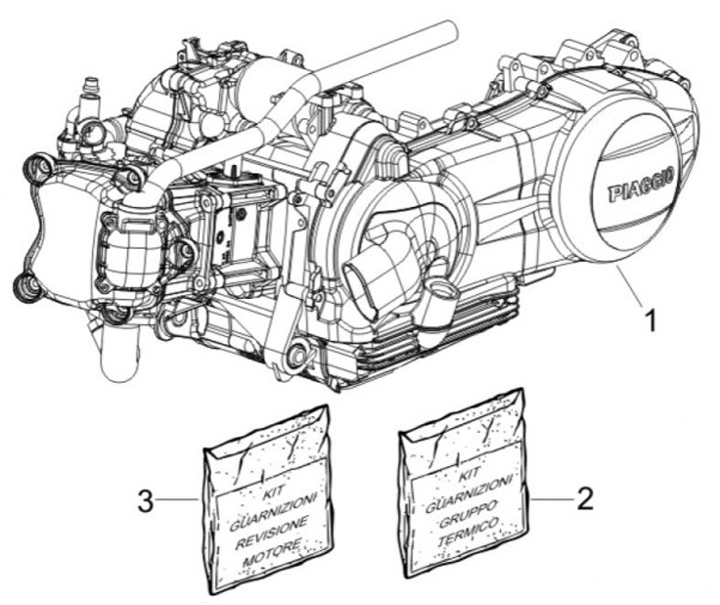 PIAGGIO

1

3

KIT GUARNIZIONI REVISIONE MOTORE

KIT GUARNIZIONI GRUPPO TERMICO

2