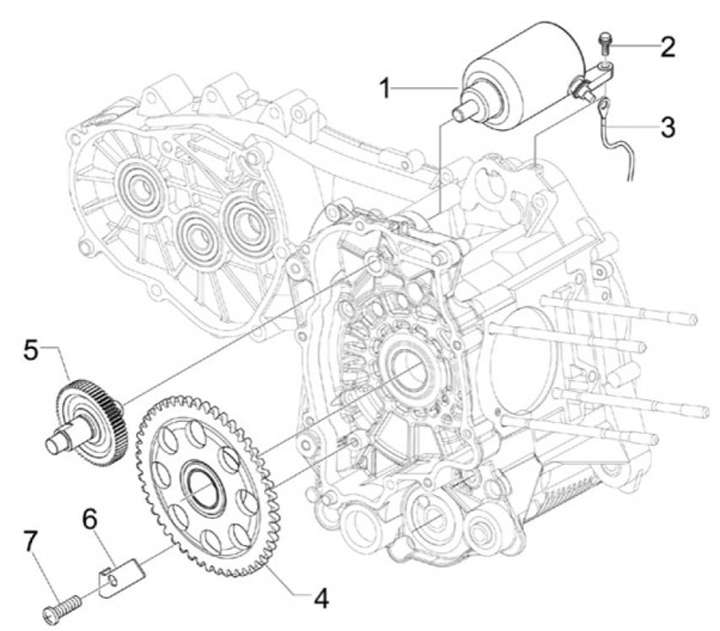 1
2
3
5
6
7
4