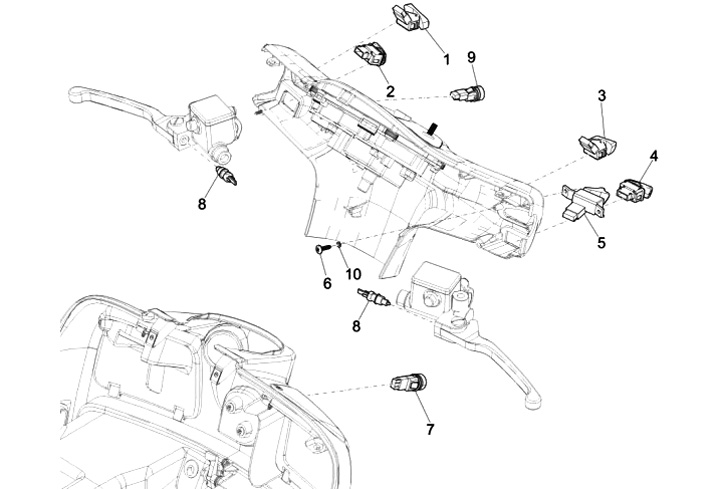 1
9
2
3
4
8
5
6
10
8
7