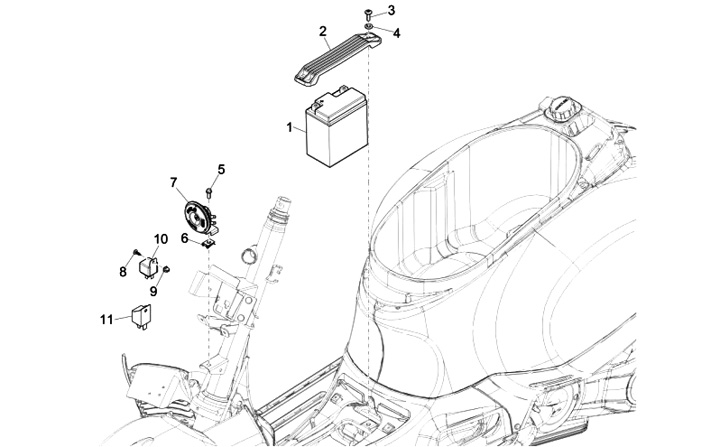 3
2
4
1
5
7
6
10
8
9
11