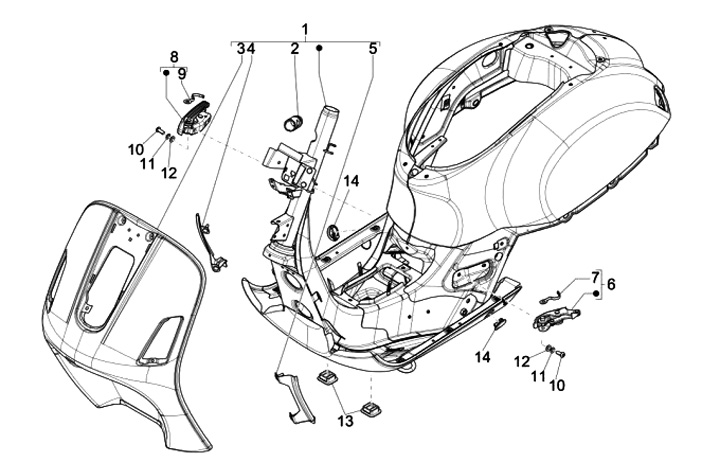 1
3
4
2
5
8
9
10
11
12
14
7
6
14
12
11
10
13