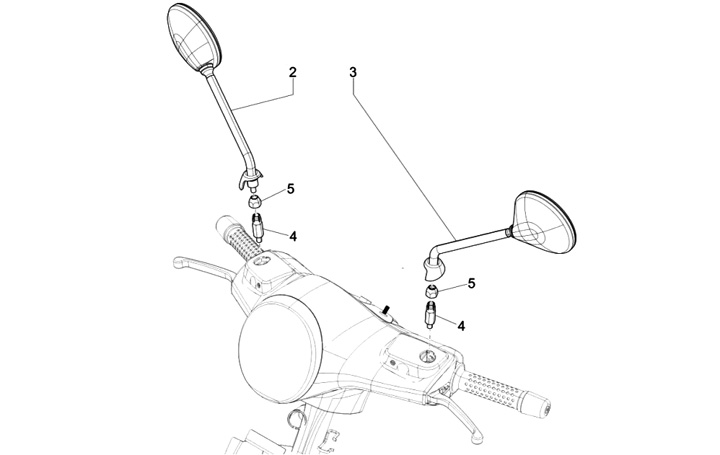 2
3
5
4
5
4