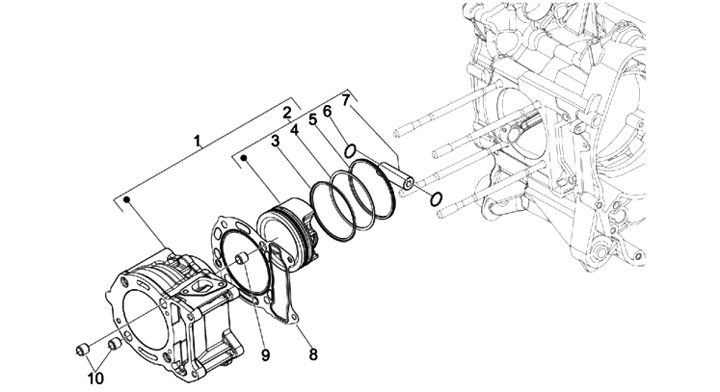 1
2
3
4
5
6
7
8
9
10