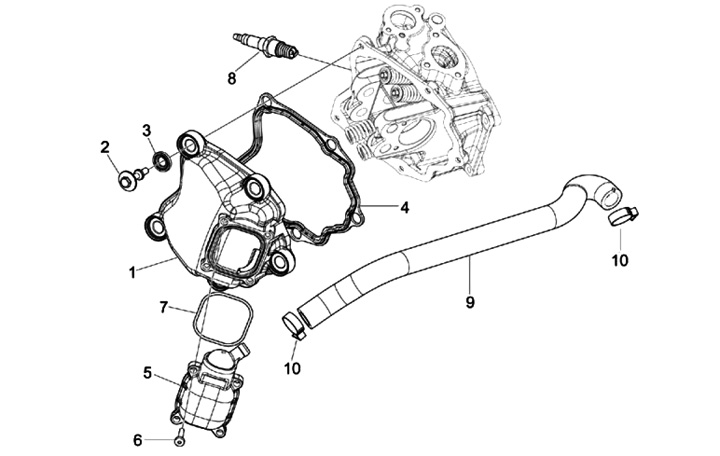 8
3
2
4
1
10
9
7
10
5
6