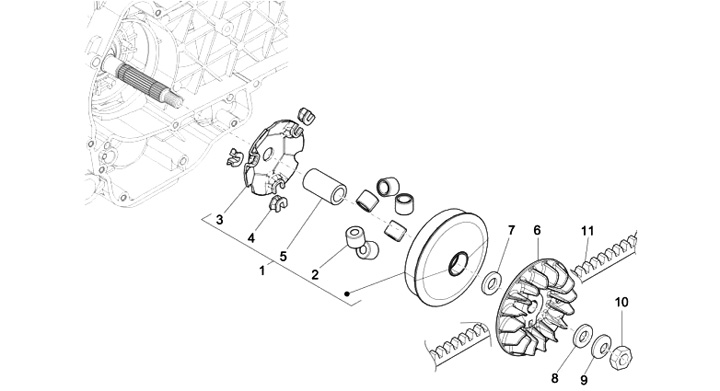 3
4
5
1
2
7
6
11
10
8
9