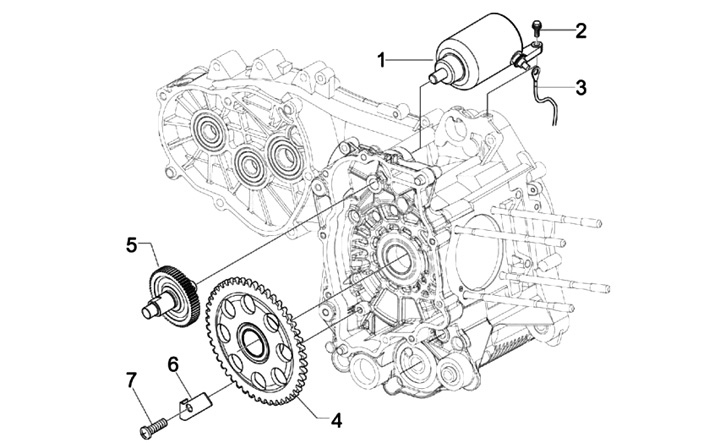 1
2
3
5
6
7
4