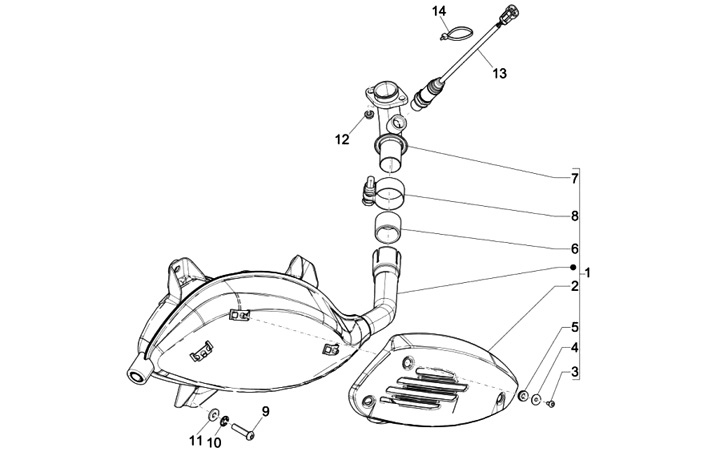 14
13
12
7
8
6
1
2
5
4
3
9
11
10