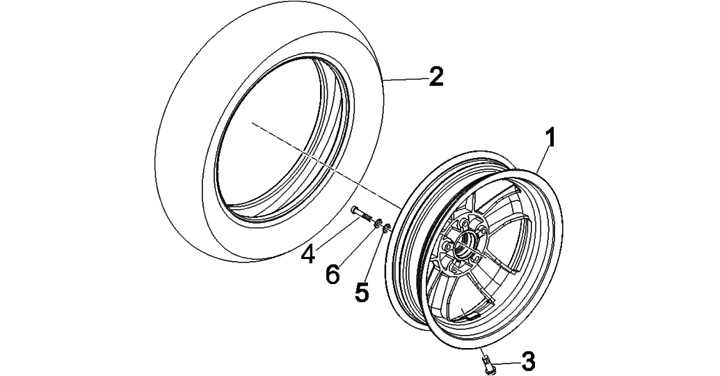 2
1
4
6
5
3