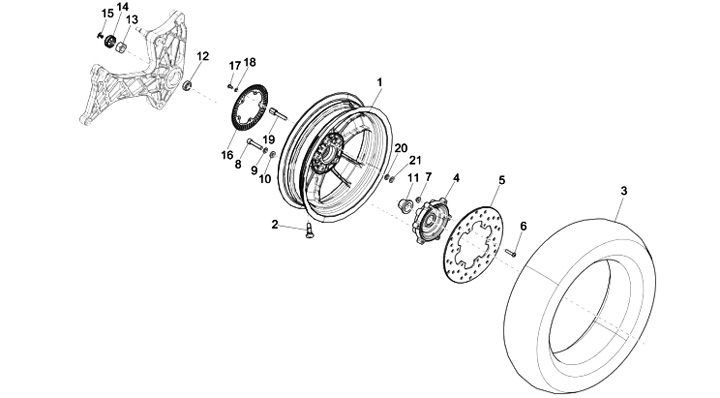 15
14
13
12
17
18
1
19
16
8
9
10
20
21
11
7
4
5
3
2
6