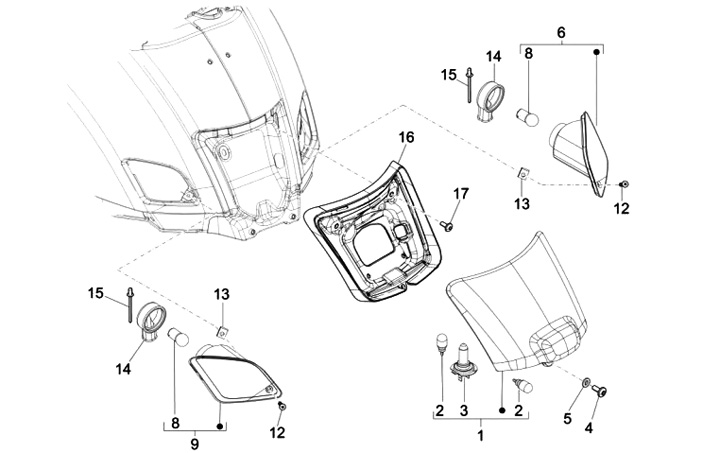 6
14
8
15
16
17
13
12
15
13
14
8
12
9
2
3
2
1
5
4