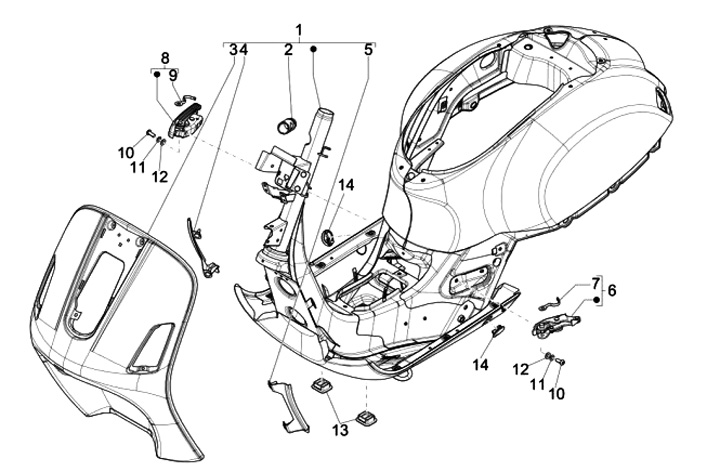 1
3
4
2
5
8
9
10
11
12
14
7
6
14
12
11
10
13