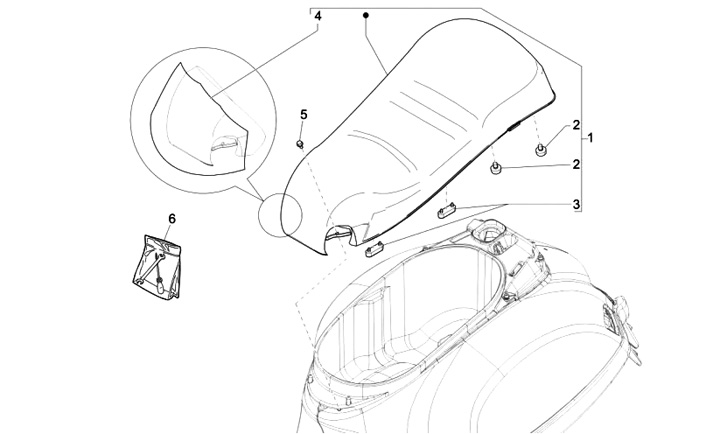 4
5
2
1
2
3
6