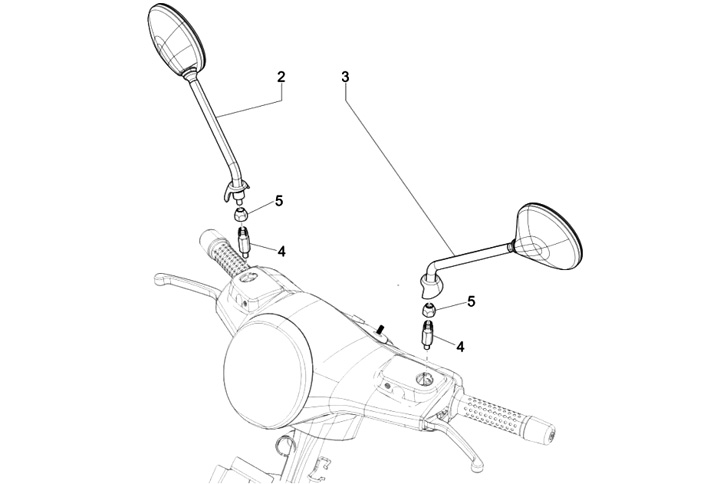 2
3
5
4
5
4