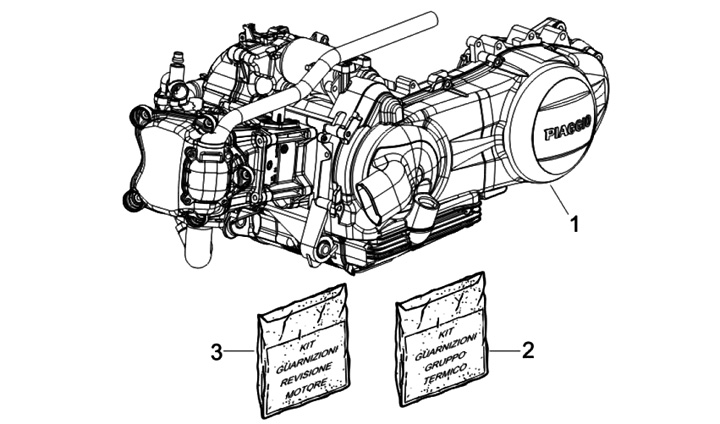 PIAGGIO

1

3

KIT
GUARNIZIONI
REVISIONE
MOTORE

KIT
GUARNIZIONI
GRUPPO
TERMICO

2