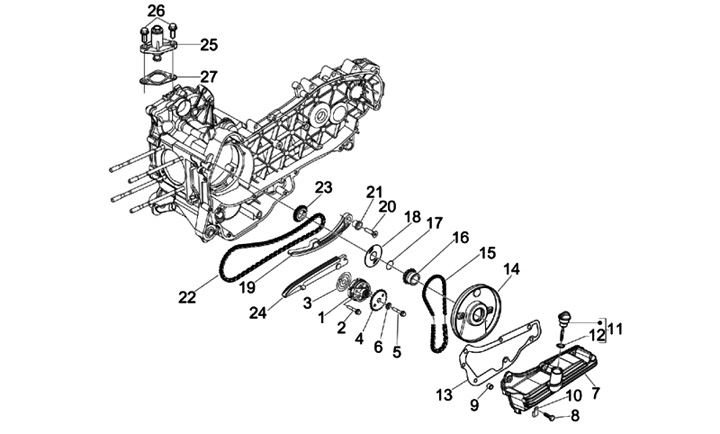 26
25
27
23
21
20
18
17
16
15
14
22
19
24
3
1
2
4
6
5
11
12
13
9
10
7
8