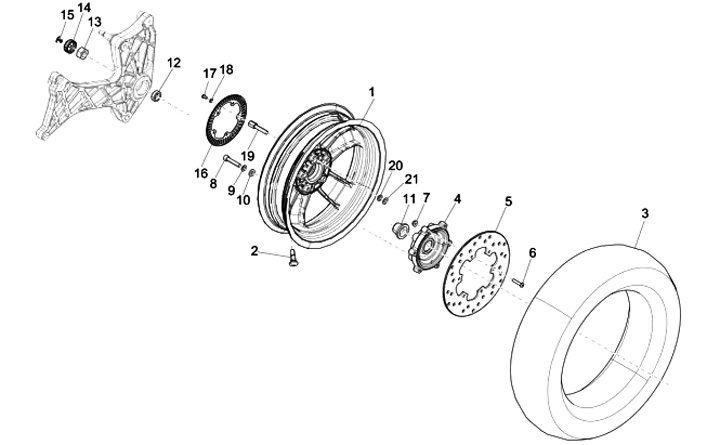 15
14
13
12
17
18
1
19
16
8
9
10
20
21
11
7
4
5
3
2
6